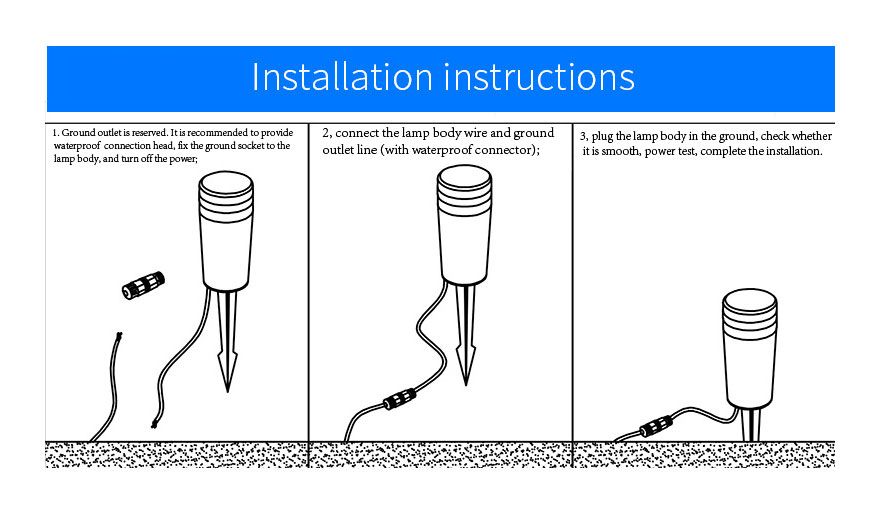 Installation instructions

1. Ground outlet is reserved. It is recommended to provide waterproof connection head, fix the ground socket to the lamp body, and turn off the power;

2, connect the lamp body wire and ground outlet line (with waterproof connector);

3, plug the lamp body in the ground, check whether it is smooth, power test, complete the installation.