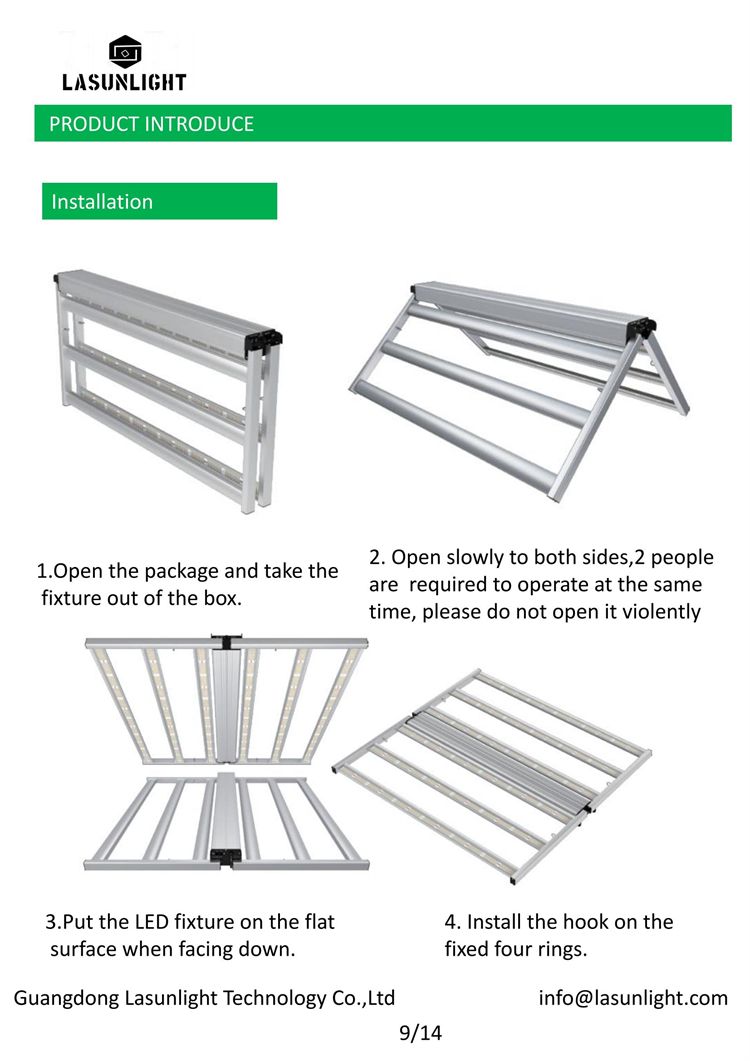 LASUNLIGHT

PRODUCT INTRODUCE

Installation

1.Open the package and take the fixture out of the box.

2. Open slowly to both sides,2 people are required to operate at the same time, please do not open it violently

3.Put the LED fixture on the flat surface when facing down.

4. Install the hook on the fixed four rings.

Guangdong Lasunlight Technology Co.,Ltd

info@lasunlight.com

9/14